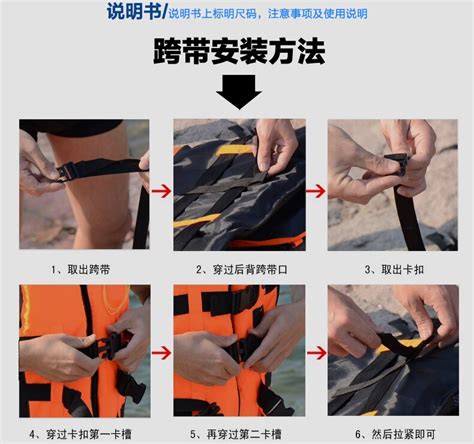 说明书/说明书上标明尺码，注意事项及使用说明

跨带安装方法

1、取出跨带

2、穿过后背跨带口

3、取出卡扣

4、穿过卡扣第一卡槽

5、再穿过第二卡槽

6、然后拉紧即可