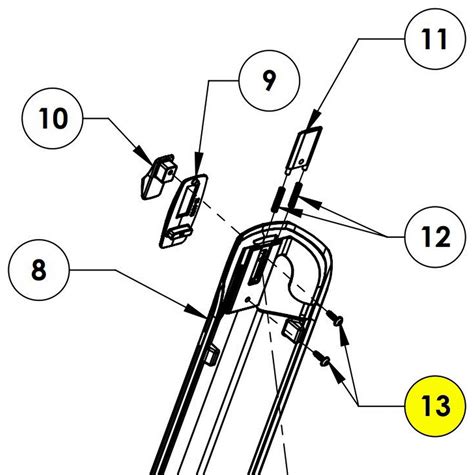 11
9
10
12
8
13