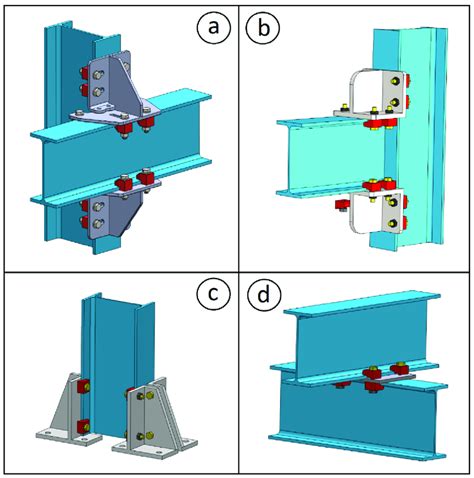 a
b
c
d