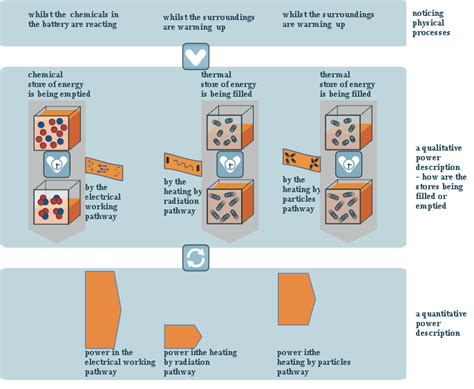 whilst the chemicals in the battery are reacting

whilst the surroundings are warming up

whilst the surroundings are warming up

noticing physical processes

chemical store of energy is being emptied

thermal store of energy is being filled

thermal store of energy is being filled

by the electrical working pathway

by the heating by radiation pathway

by the heating by particles pathway

a qualitative power description – how are the stores being filled or emptied

power in the electrical working pathway

power inthe heating by radiation pathway

power inthe heating by particles pathway

a quantitative power description