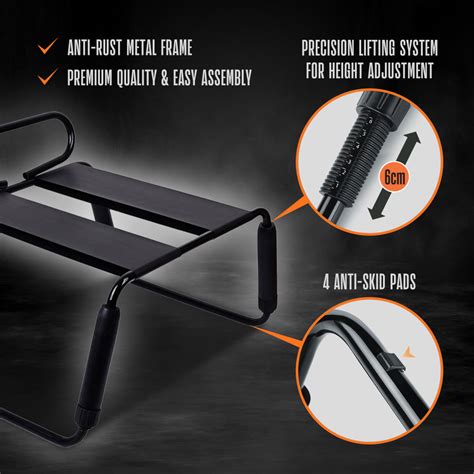 ANTI-RUST METAL FRAME

PREMIUM QUALITY & EASY ASSEMBLY

PRECISION LIFTING SYSTEM FOR HEIGHT ADJUSTMENT

6cm

4 ANTI-SKID PADS