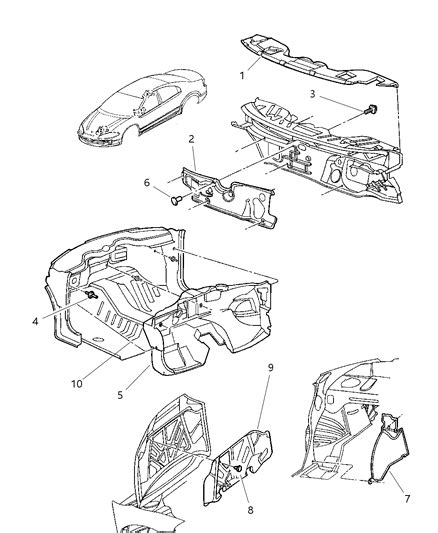 1
3
2
6
4
10
5
9
8
7