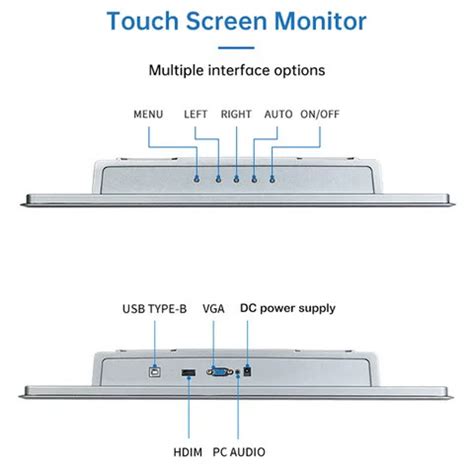 Touch Screen Monitor

Multiple interface options

MENU LEFT RIGHT AUTO ON/OFF

USB TYPE-B VGA DC power supply

HDIM PC AUDIO