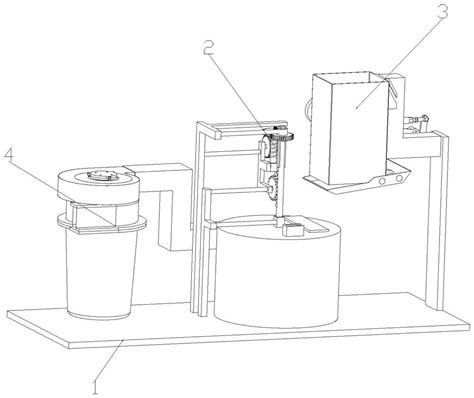 3
2
4
1