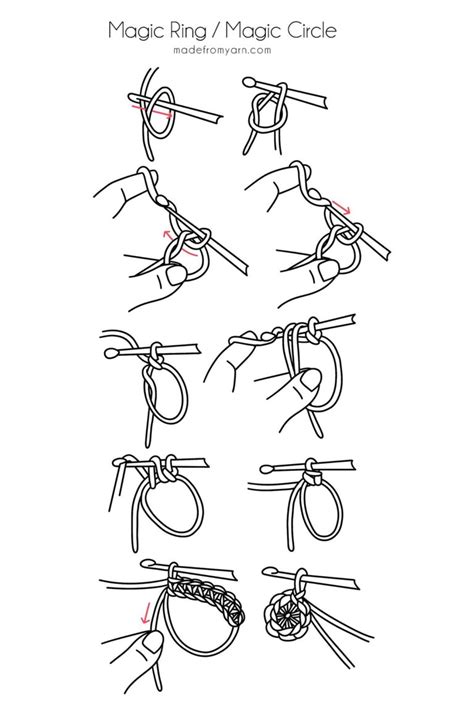 Magic Ring / Magic Circle
madefromyarn.com