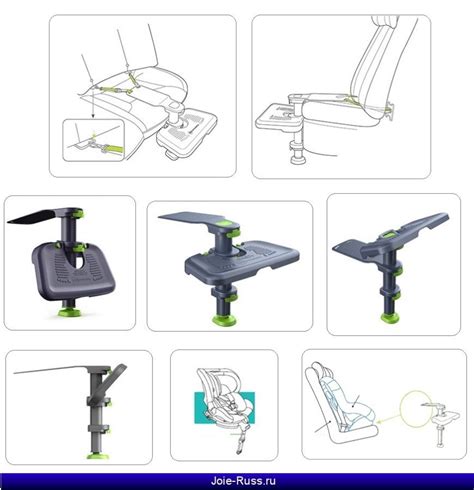 Joie-Russ.ru