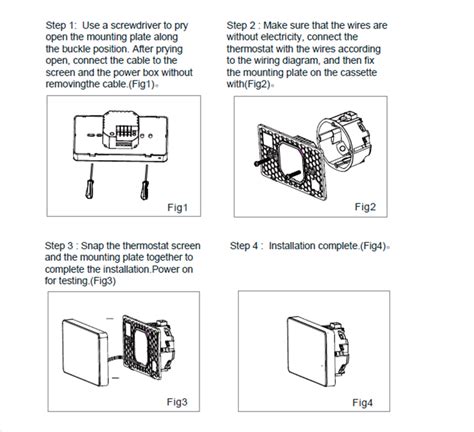 Step 1: Use a screwdriver to pry open the mounting plate along the buckle position. After prying open, connect the cable to the screen and the power box without removingthe cable.(Fig1)。

Fig1

Step 2 : Make sure that the wires are without electricity, connect the thermostat with the wires according to the wiring diagram, and then fix the mounting plate on the cassette with(Fig2)。

Fig2

Step 3 : Snap the thermostat screen and the mounting plate together to complete the installation.Power on for testing.(Fig3)

Fig3

Step 4 : Installation complete.(Fig4)。

Fig4