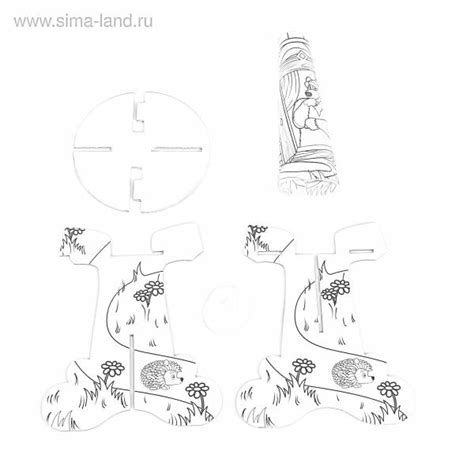 www.sima-land.ru