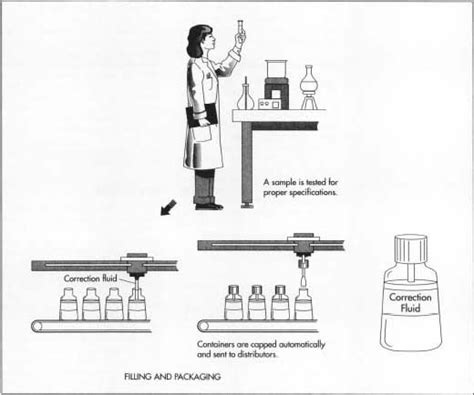 A sample is tested for proper specifications.

Correction fluid

Containers are capped automatically and sent to distributors.

Correction Fluid

FILLING AND PACKAGING