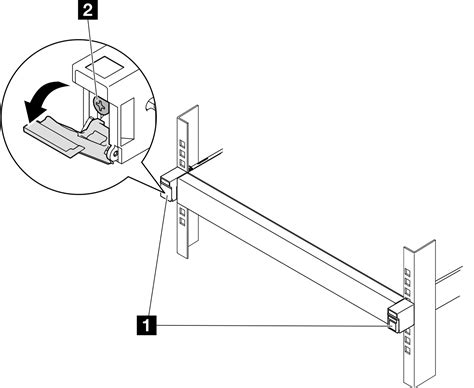 2

1