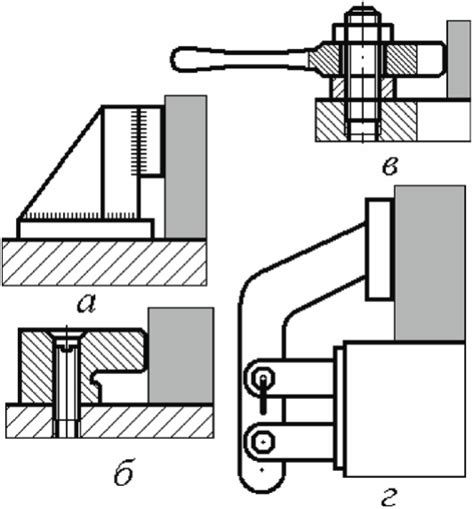 в

а

б

г