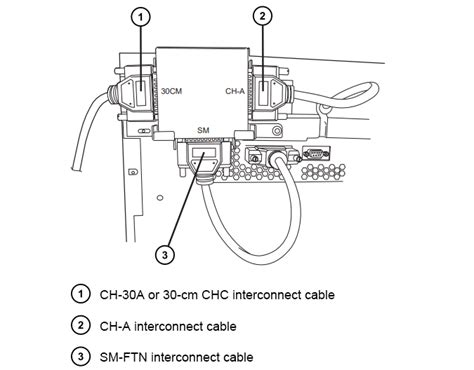 1

2

30CM

CH-A

SM

3

1 CH-30A or 30-cm CHC interconnect cable

2 CH-A interconnect cable

3 SM-FTN interconnect cable