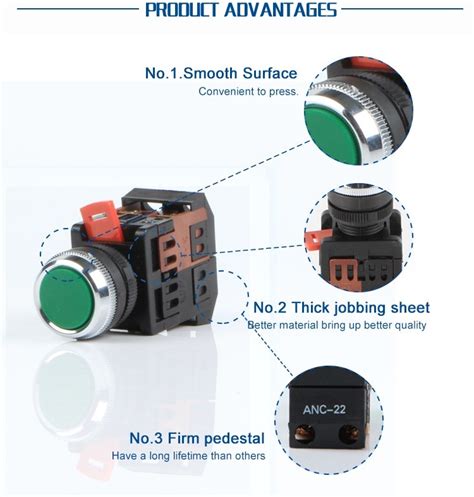 PRODUCT ADVANTAGES

No.1.Smooth Surface
Convenient to press.

No.2 Thick jobbing sheet
Better material bring up better quality

ANC-22

No.3 Firm pedestal
Have a long lifetime than others