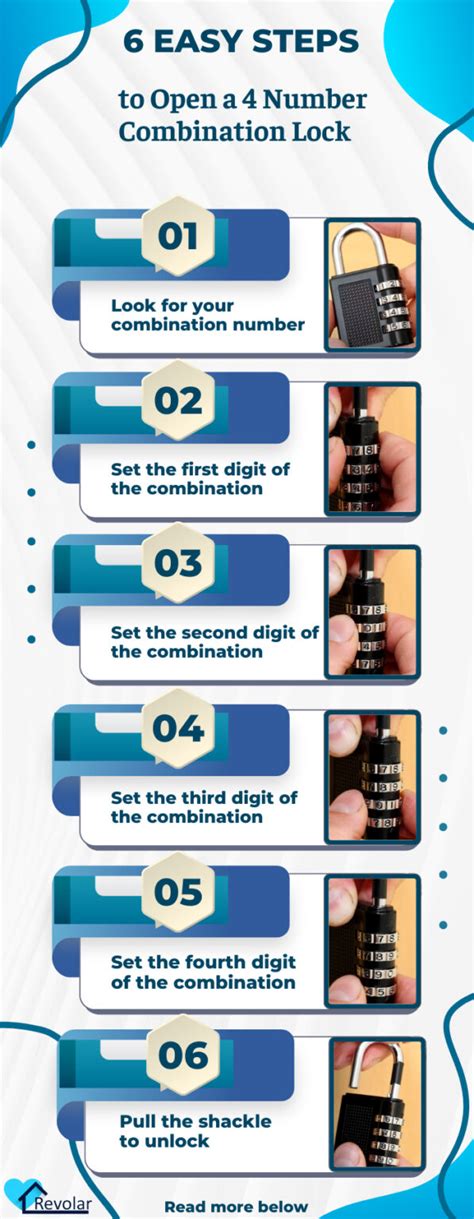 6 EASY STEPS

to Open a 4 Number Combination Lock

01

Look for your combination number

02

Set the first digit of the combination

03

Set the second digit of the combination

04

Set the third digit of the combination

05

Set the fourth digit of the combination

06

Pull the shackle to unlock

Revolar

Read more below