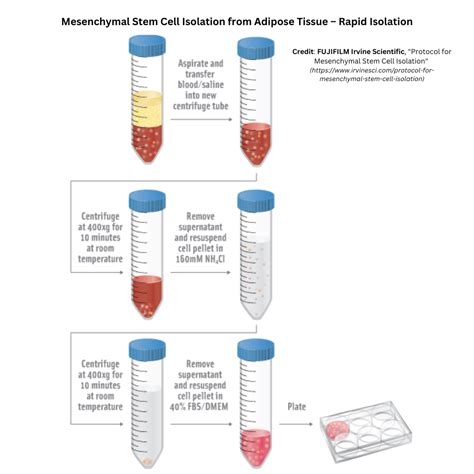 Mesenchymal Stem Cell Isolation from Adipose Tissue – Rapid Isolation

Credit: FUJIFILM Irvine Scientific, "Protocol for Mesenchymal Stem Cell Isolation" (https://www.irvinesci.com/protocol-for-mesenchymal-stem-cell-isolation)

Aspirate and transfer blood/saline into new centrifuge tube

Centrifuge at 400xg for 10 minutes at room temperature

Remove supernatant and resuspend cell pellet in 160mM $NH_4Cl$

Centrifuge at 400xg for 10 minutes at room temperature

Remove supernatant and resuspend cell pellet in 40% FBS/DMEM

Plate