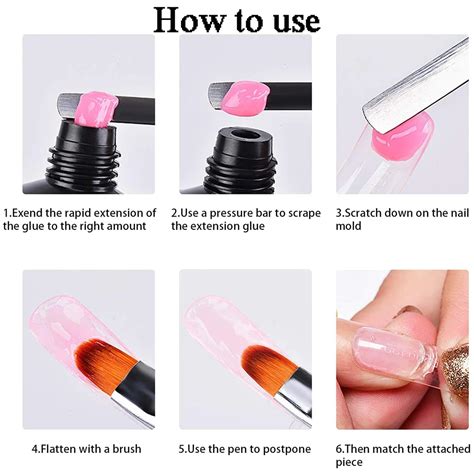 How to use

1.Exend the rapid extension of the glue to the right amount

2.Use a pressure bar to scrape the extension glue

3.Scratch down on the nail mold

4.Flatten with a brush

5.Use the pen to postpone

6.Then match the attached piece