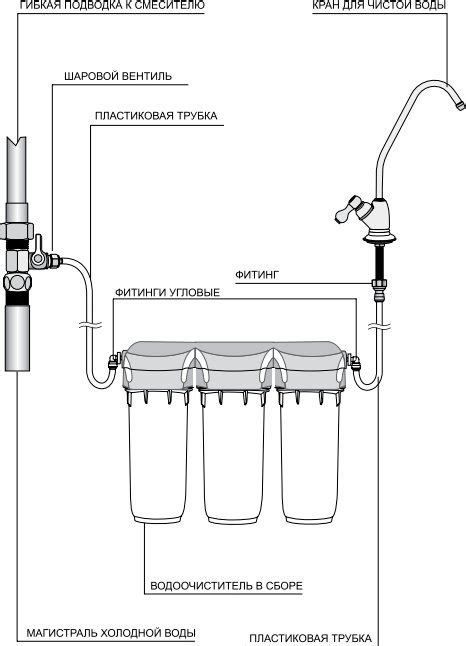 ГИБКАЯ ПОДВОДКА К СМЕСИТЕЛЮ

КРАН ДЛЯ ЧИСТОЙ ВОДЫ

ШАРОВОЙ ВЕНТИЛЬ

ПЛАСТИКОВАЯ ТРУБКА

ФИТИНГ

ФИТИНГИ УГЛОВЫЕ

ВОДООЧИСТИТЕЛЬ В СБОРЕ

МАГИСТРАЛЬ ХОЛОДНОЙ ВОДЫ

ПЛАСТИКОВАЯ ТРУБКА