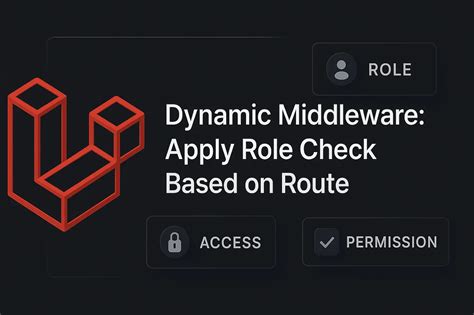 ROLE

Dynamic Middleware: Apply Role Check Based on Route

ACCESS

PERMISSION