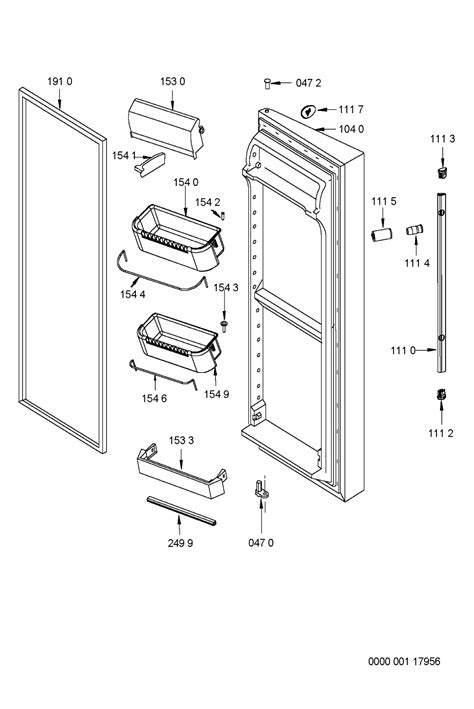 191 0
153 0
047 2
111 7
104 0
111 3
154 1
154 0
154 2
111 5
111 4
154 4
154 3
111 0
154 6
154 9
111 2
153 3
249 9
047 0
0000 001 17956