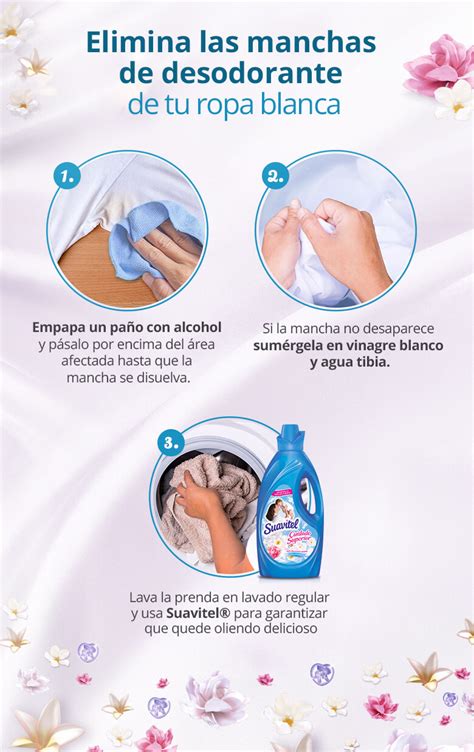 Elimina las manchas de desodorante de tu ropa blanca

1.

Empapa un paño con alcohol y pásalo por encima del área afectada hasta que la mancha se disuelva.

2.

Si la mancha no desaparece sumérgela en vinagre blanco y agua tibia.

3.

Suavitel
Cuidado Superior

Lava la prenda en lavado regular y usa Suavitel® para garantizar que quede oliendo delicioso