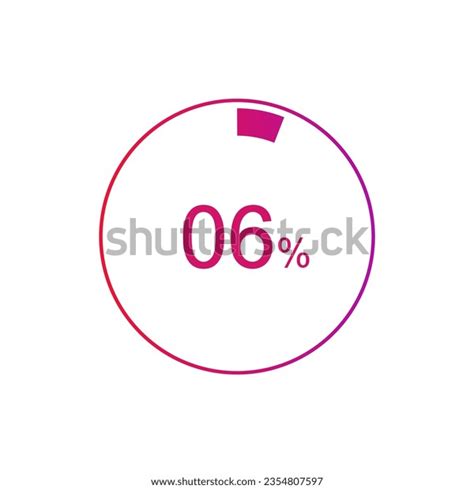 06%

shutterstock

www.shutterstock.com · 2354807597