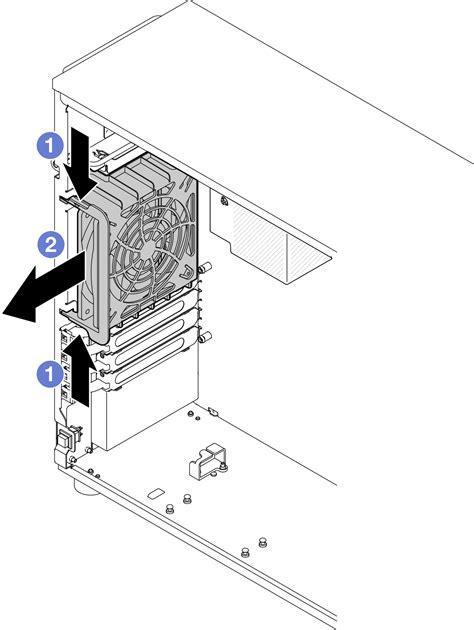 1
2
1