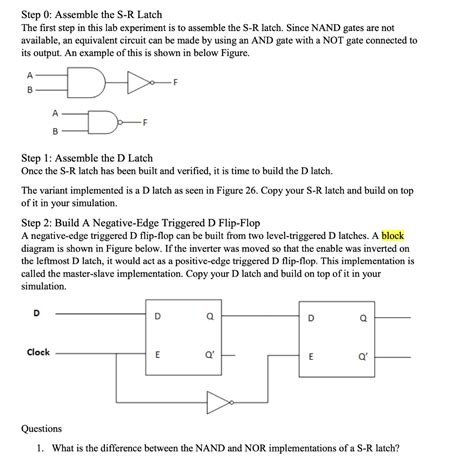 Step 0: Assemble the S-R Latch
The first step in this lab experiment is to assemble the S-R latch. Since NAND gates are not available, an equivalent circuit can be made by using an AND gate with a NOT gate connected to its output. An example of this is shown in below Figure.

A
B
F

A
B
F

Step 1: Assemble the D Latch
Once the S-R latch has been built and verified, it is time to build the D latch.

The variant implemented is a D latch as seen in Figure 26. Copy your S-R latch and build on top of it in your simulation.

Step 2: Build A Negative-Edge Triggered D Flip-Flop
A negative-edge triggered D flip-flop can be built from two level-triggered D latches. A block diagram is shown in Figure below. If the inverter was moved so that the enable was inverted on the leftmost D latch, it would act as a positive-edge triggered D flip-flop. This implementation is called the master-slave implementation. Copy your D latch and build on top of it in your simulation.

D
Clock
D
Q
E
Q'
D
Q
E
Q'

Questions

1. What is the difference between the NAND and NOR implementations of a S-R latch?