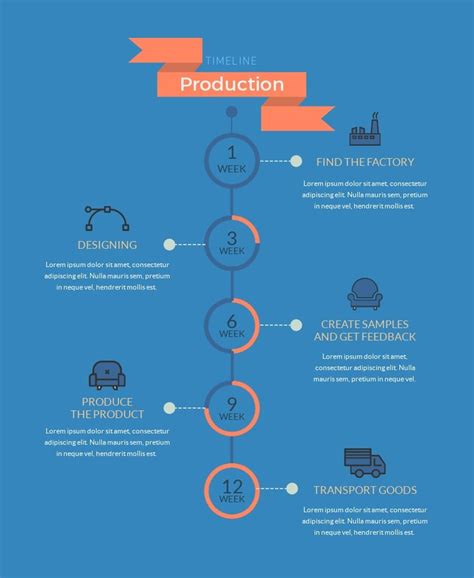 TIMELINE
Production

1
WEEK

FIND THE FACTORY

Lorem ipsum dolor sit amet, consectetur adipiscing elit. Nulla mauris sem, pretium in neque vel, hendrerit mollis est.

3
WEEK

DESIGNING

Lorem ipsum dolor sit amet, consectetur adipiscing elit. Nulla mauris sem, pretium in neque vel, hendrerit mollis est.

6
WEEK

CREATE SAMPLES AND GET FEEDBACK

Lorem ipsum dolor sit amet, consectetur adipiscing elit. Nulla mauris sem, pretium in neque vel.

9
WEEK

PRODUCE THE PRODUCT

Lorem ipsum dolor sit amet, consectetur adipiscing elit. Nulla mauris sem, pretium in neque vel, hendrerit mollis est.

12
WEEK

TRANSPORT GOODS

Lorem ipsum dolor sit amet, consectetur adipiscing elit. Nulla mauris sem, pretium in neque vel, hendrerit mollis est.