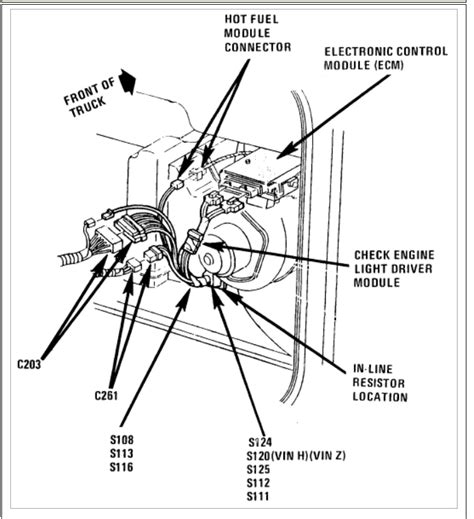 HOT FUEL MODULE CONNECTOR

ELECTRONIC CONTROL MODULE (ECM)

FRONT OF TRUCK

CHECK ENGINE LIGHT DRIVER MODULE

IN-LINE RESISTOR LOCATION

C203

C261

S108
S113
S116

S124
S120(VIN H)(VIN Z)
S125
S112
S111