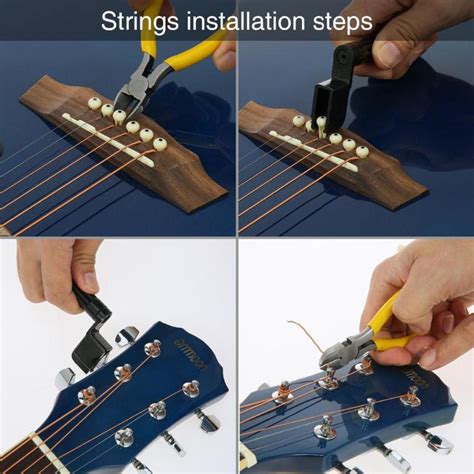 Strings installation steps

ammoon

ammoon