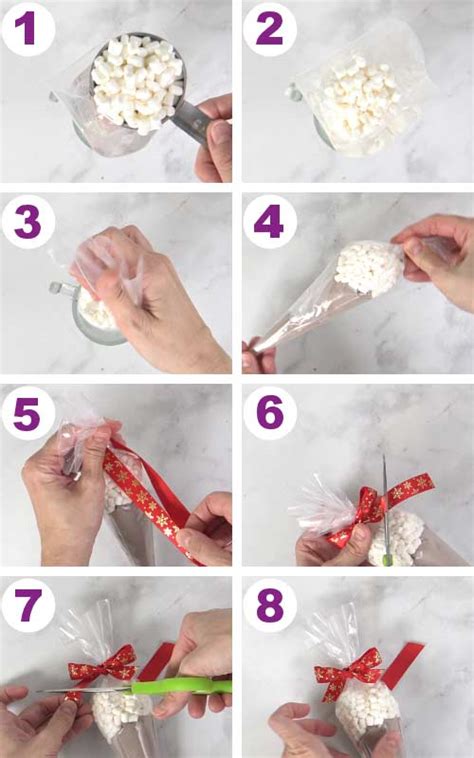 1

2

3

4

5

6

7

8