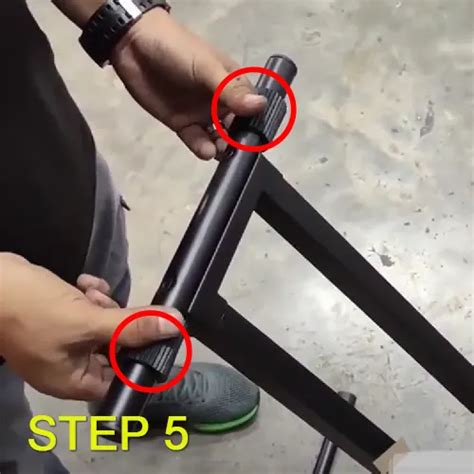 STEP 5