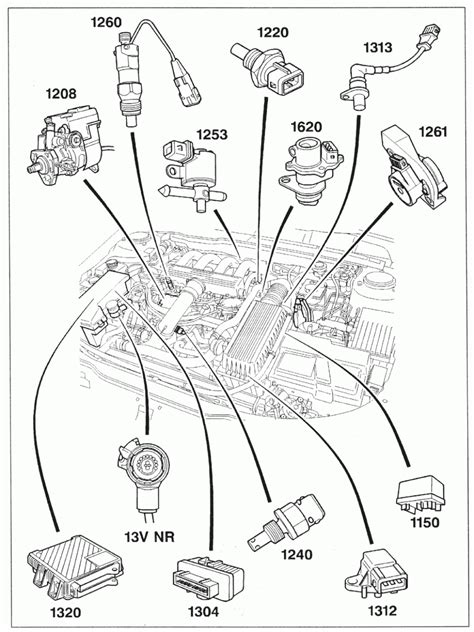 1260
1220
1313
1208
1253
1620
1261
13V NR
1150
1240
1320
1304
1312