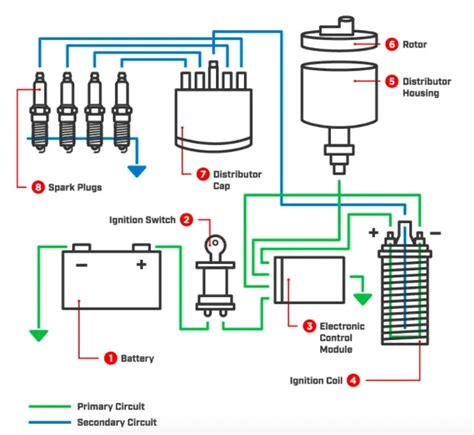 6 Rotor

5 Distributor Housing

7 Distributor Cap

8 Spark Plugs

Ignition Switch 2

+ −

− +

3 Electronic Control Module

1 Battery

Ignition Coil 4

Primary Circuit

Secondary Circuit