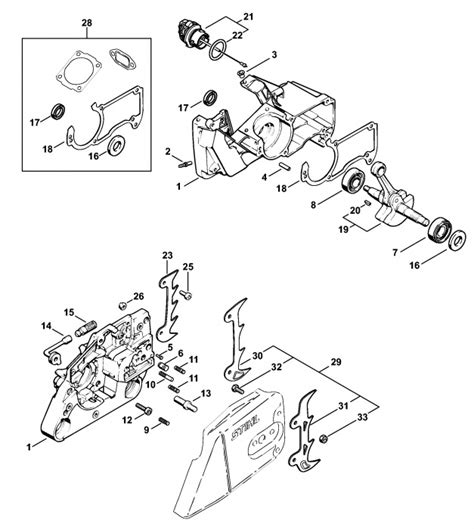 28
17
18
16
21
22
3
17
2
1
4
18
8
20
19
7
16
23
25
26
15
14
5
6
11
10
11
13
12
9
1
30
32
29
31
33
STIHL