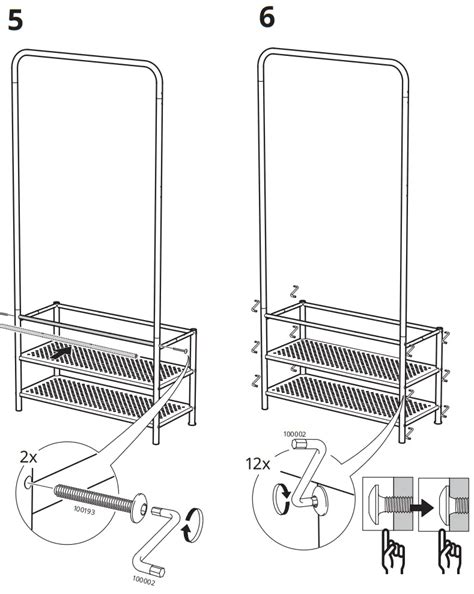 5

2x

100193

100002

6

100002

12x