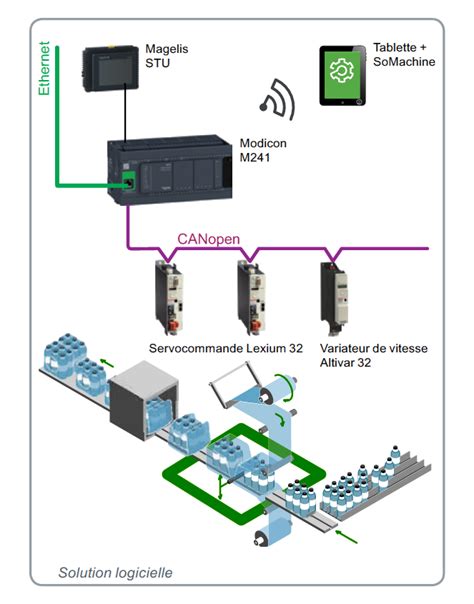 Ethernet

Magelis STU

Tablette + SoMachine

Modicon M241

CANopen

Servocommande Lexium 32

Variateur de vitesse Altivar 32

Solution logicielle