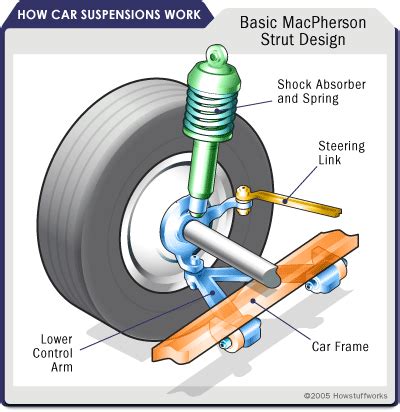 HOW CAR SUSPENSIONS WORK

Basic MacPherson Strut Design

Shock Absorber and Spring

Steering Link

Lower Control Arm

Car Frame

©2005 Howstuffworks