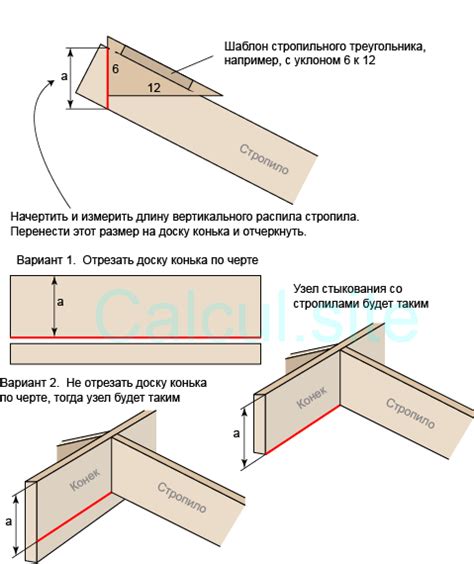 Шаблон стропильного треугольника, например, с уклоном 6 к 12

a

6

12

Стропило

Начертить и измерить длину вертикального распила стропила. Перенести этот размер на доску конька и отчеркнуть.

Вариант 1. Отрезать доску конька по черте

a

Calcul.site

Узел стыкования со стропилами будет таким

Конек

Стропило

a

Вариант 2. Не отрезать доску конька по черте, тогда узел будет таким

Конек

Стропило

a