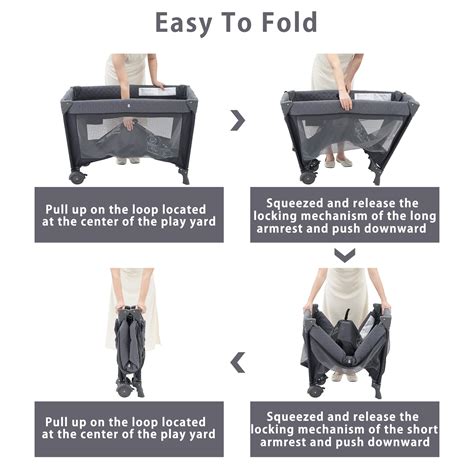 Easy To Fold

Pull up on the loop located at the center of the play yard

Squeezed and release the locking mechanism of the long armrest and push downward

Squeezed and release the locking mechanism of the short armrest and push downward

Pull up on the loop located at the center of the play yard