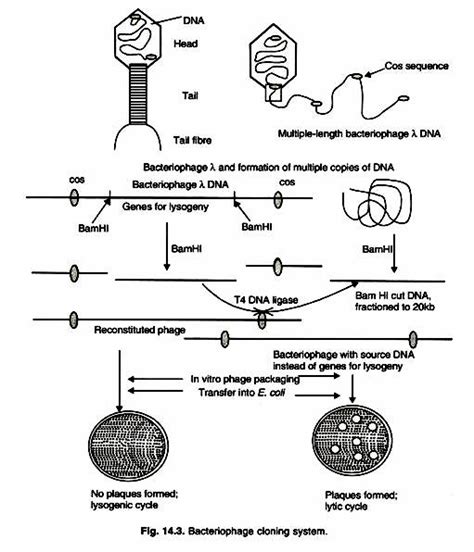 DNA
Head
Tail
Tail fibre

Cos sequence
Multiple-length bacteriophage λ DNA

Bacteriophage λ and formation of multiple copies of DNA

cos
Bacteriophage λ DNA
cos
Genes for lysogeny
BamHI
BamHI
BamHI
BamHI
T4 DNA ligase
Bam HI cut DNA, fractioned to 20kb
Reconstituted phage
Bacteriophage with source DNA instead of genes for lysogeny
In vitro phage packaging
Transfer into E. coli

No plaques formed; lysogenic cycle
Plaques formed; lytic cycle

Fig. 14.3. Bacteriophage cloning system.