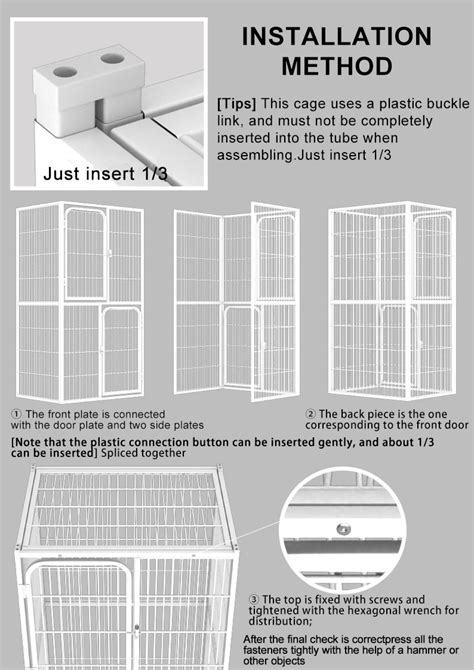 Just insert 1/3

INSTALLATION METHOD

[Tips] This cage uses a plastic buckle link, and must not be completely inserted into the tube when assembling.Just insert 1/3

① The front plate is connected with the door plate and two side plates

② The back piece is the one corresponding to the front door

[Note that the plastic connection button can be inserted gently, and about 1/3 can be inserted] Spliced together

③ The top is fixed with screws and tightened with the hexagonal wrench for distribution;

After the final check is correctpress all the fasteners tightly with the help of a hammer or other objects