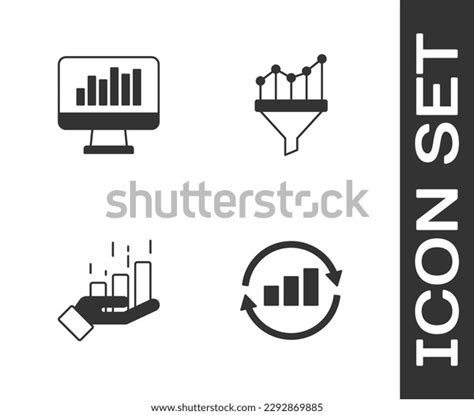 shutterstock

ICON SET

www.shutterstock.com · 2292869885