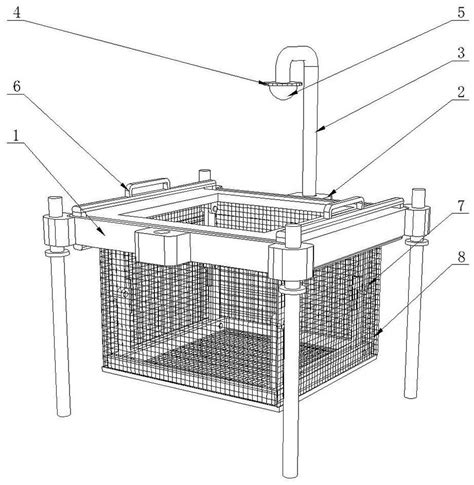 4
5
3
6
2
1
7
8