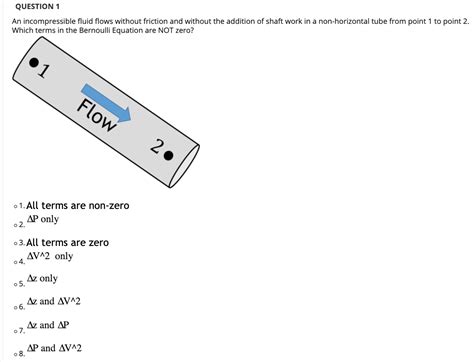 QUESTION 1

An incompressible fluid flows without friction and without the addition of shaft work in a non-horizontal tube from point 1 to point 2. Which terms in the Bernoulli Equation are NOT zero?

1

Flow

2

1. All terms are non-zero

2. $\Delta P$ only

3. All terms are zero

4. $\Delta V$^2 only

5. $\Delta z$ only

6. $\Delta z$ and $\Delta V$^2

7. $\Delta z$ and $\Delta P$

8. $\Delta P$ and $\Delta V$^2