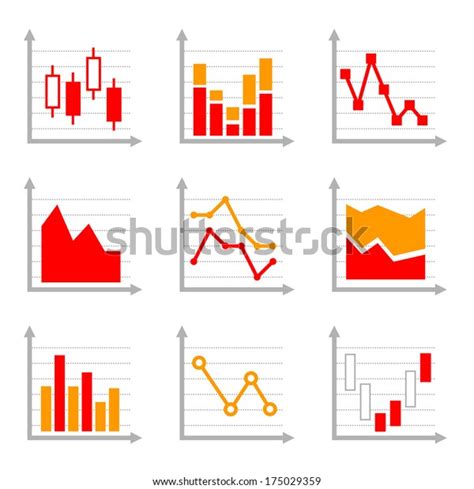 shutterstock

www.shutterstock.com · 175029359