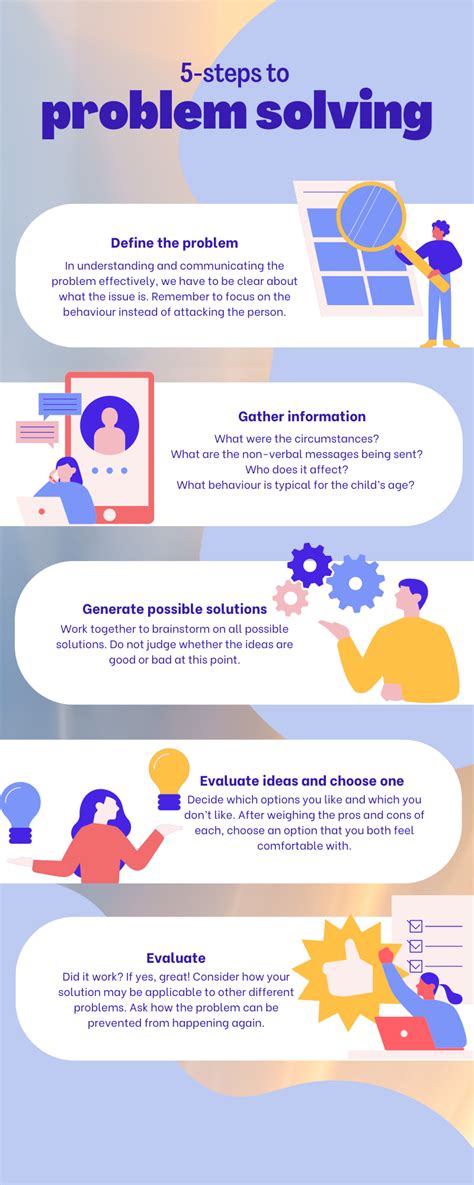 5-steps to
problem solving

Define the problem
In understanding and communicating the problem effectively, we have to be clear about what the issue is. Remember to focus on the behaviour instead of attacking the person.

Gather information
What were the circumstances?
What are the non-verbal messages being sent?
Who does it affect?
What behaviour is typical for the child's age?

Generate possible solutions
Work together to brainstorm on all possible solutions. Do not judge whether the ideas are good or bad at this point.

Evaluate ideas and choose one
Decide which options you like and which you don't like. After weighing the pros and cons of each, choose an option that you both feel comfortable with.

Evaluate
Did it work? If yes, great! Consider how your solution may be applicable to other different problems. Ask how the problem can be prevented from happening again.