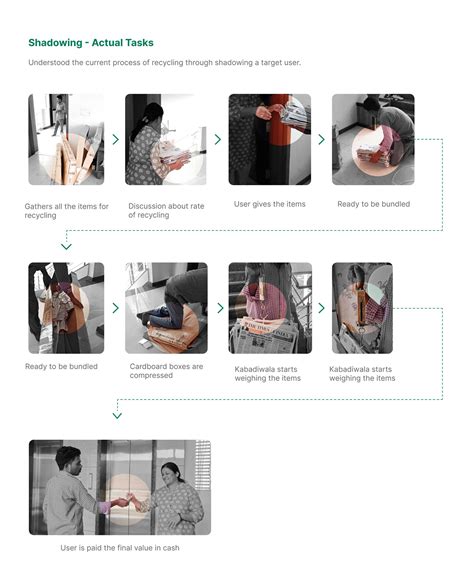 Shadowing - Actual Tasks

Understood the current process of recycling through shadowing a target user.

Gathers all the items for recycling

Discussion about rate of recycling

User gives the items

Ready to be bundled

Ready to be bundled

Cardboard boxes are compressed

Kabadiwala starts weighing the items

Kabadiwala starts weighing the items

User is paid the final value in cash