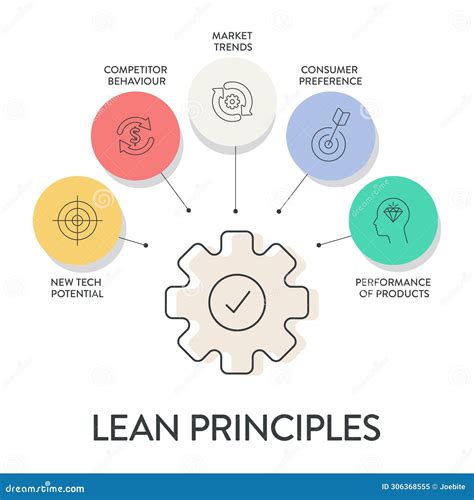 MARKET TRENDS

COMPETITOR BEHAVIOUR

CONSUMER PREFERENCE

NEW TECH POTENTIAL

PERFORMANCE OF PRODUCTS

LEAN PRINCIPLES

dreamstime.com

ID 306368555 © Joebite