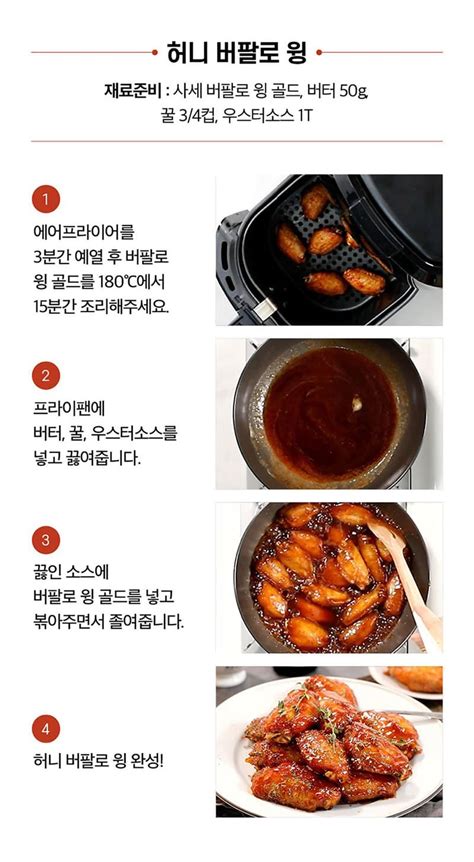 허니 버팔로 윙

재료준비 : 사세 버팔로 윙 골드, 버터 50g, 꿀 3/4컵, 우스터소스 1T

1

에어프라이어를 3분간 예열 후 버팔로 윙 골드를 180℃에서 15분간 조리해주세요.

2

프라이팬에 버터, 꿀, 우스터소스를 넣고 끓여줍니다.

3

끓인 소스에 버팔로 윙 골드를 넣고 볶아주면서 졸여줍니다.

4

허니 버팔로 윙 완성!